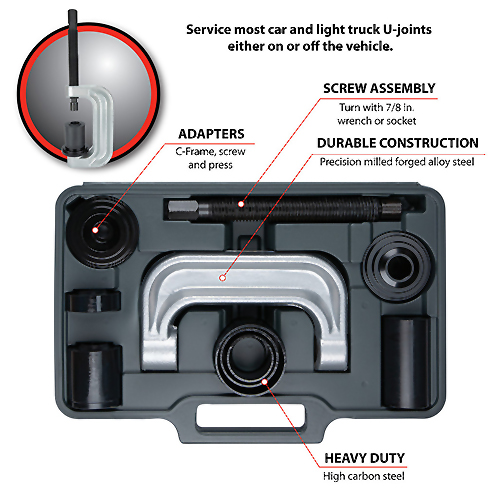 Service most car and light truck U-joints either on or off the vehicle.

SCREW ASSEMBLY
Turn with 7/8 in. wrench or socket

ADAPTERS
C-Frame, screw and press

DURABLE CONSTRUCTION
Precision milled forged alloy steel

HEAVY DUTY
High carbon steel