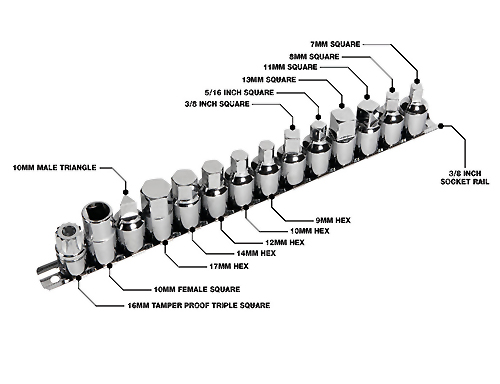 7MM SQUARE
8MM SQUARE
11MM SQUARE
13MM SQUARE
5/16 INCH SQUARE
3/8 INCH SQUARE
10MM MALE TRIANGLE
3/8 INCH SOCKET RAIL
9MM HEX
10MM HEX
12MM HEX
14MM HEX
17MM HEX
10MM FEMALE SQUARE
16MM TAMPER PROOF TRIPLE SQUARE