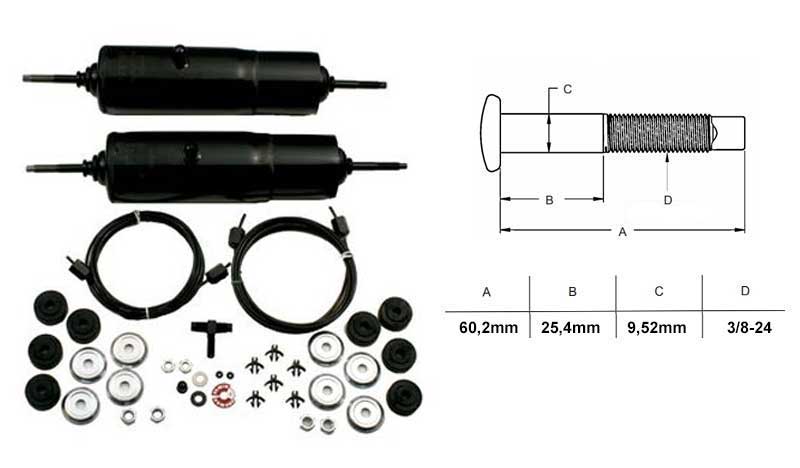 C

B

D

A

| A | B | C | D |
|---|---|---|---|
| 60,2mm | 25,4mm | 9,52mm | 3/8-24 |