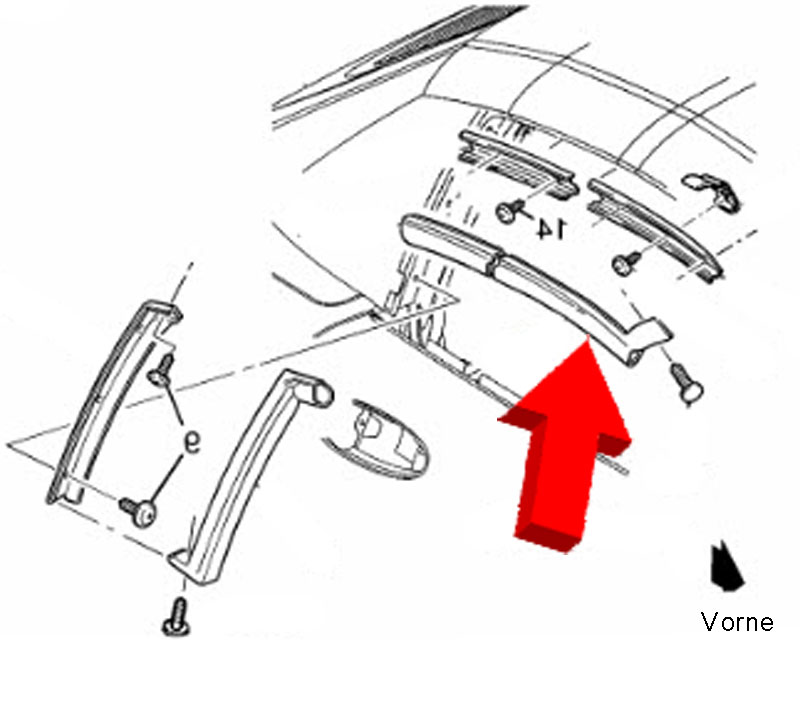 14
9
Vorne